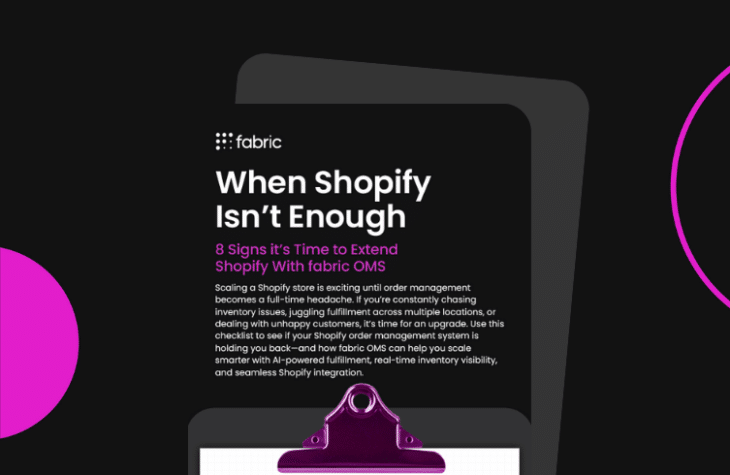 fabric

When Shopify Isn't Enough

8 Signs it's Time to Extend Shopify With fabric OMS

Scaling a Shopify store is exciting until order management becomes a full-time headache. If you're constantly chasing inventory issues, juggling fulfillment across multiple locations, or dealing with unhappy customers, it's time for an upgrade. Use this checklist to see if your Shopify order management system is holding you back—and how fabric OMS can help you scale smarter with AI-powered fulfillment, real-time inventory visibility, and seamless Shopify integration.